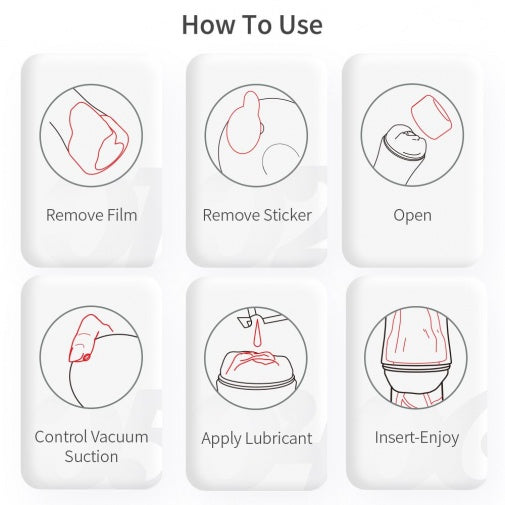 How To Use

Remove Film

Remove Sticker

Open

Control Vacuum Suction

Apply Lubricant

Insert-Enjoy